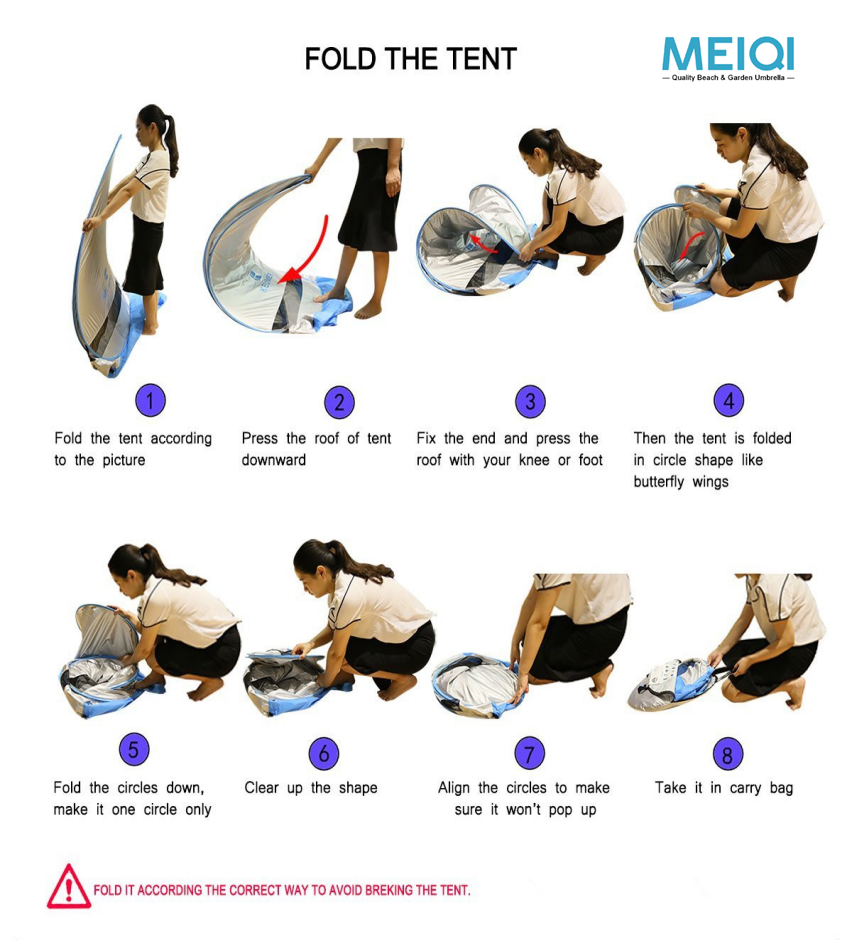 FOLD THE TENT

MEIQI
— Quality Beach & Garden Umbrella —

1
Fold the tent according to the picture

2
Press the roof of tent downward

3
Fix the end and press the roof with your knee or foot

4
Then the tent is folded in circle shape like butterfly wings

5
Fold the circles down, make it one circle only

6
Clear up the shape

7
Align the circles to make sure it won't pop up

8
Take it in carry bag

FOLD IT ACCORDING THE CORRECT WAY TO AVOID BREKING THE TENT.